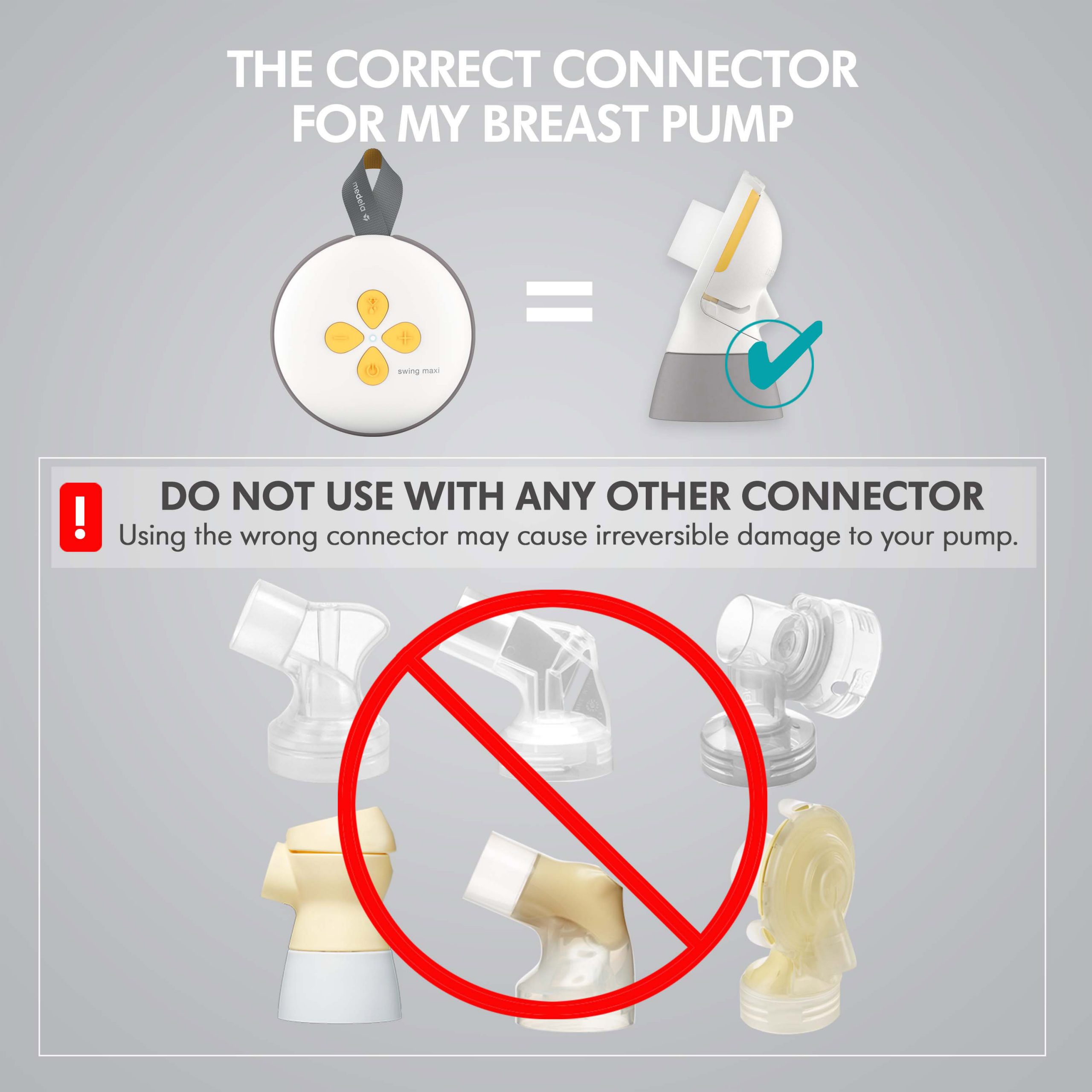 THE CORRECT CONNECTOR FOR MY BREAST PUMP

medela

swing maxi

=

!

DO NOT USE WITH ANY OTHER CONNECTOR

Using the wrong connector may cause irreversible damage to your pump.