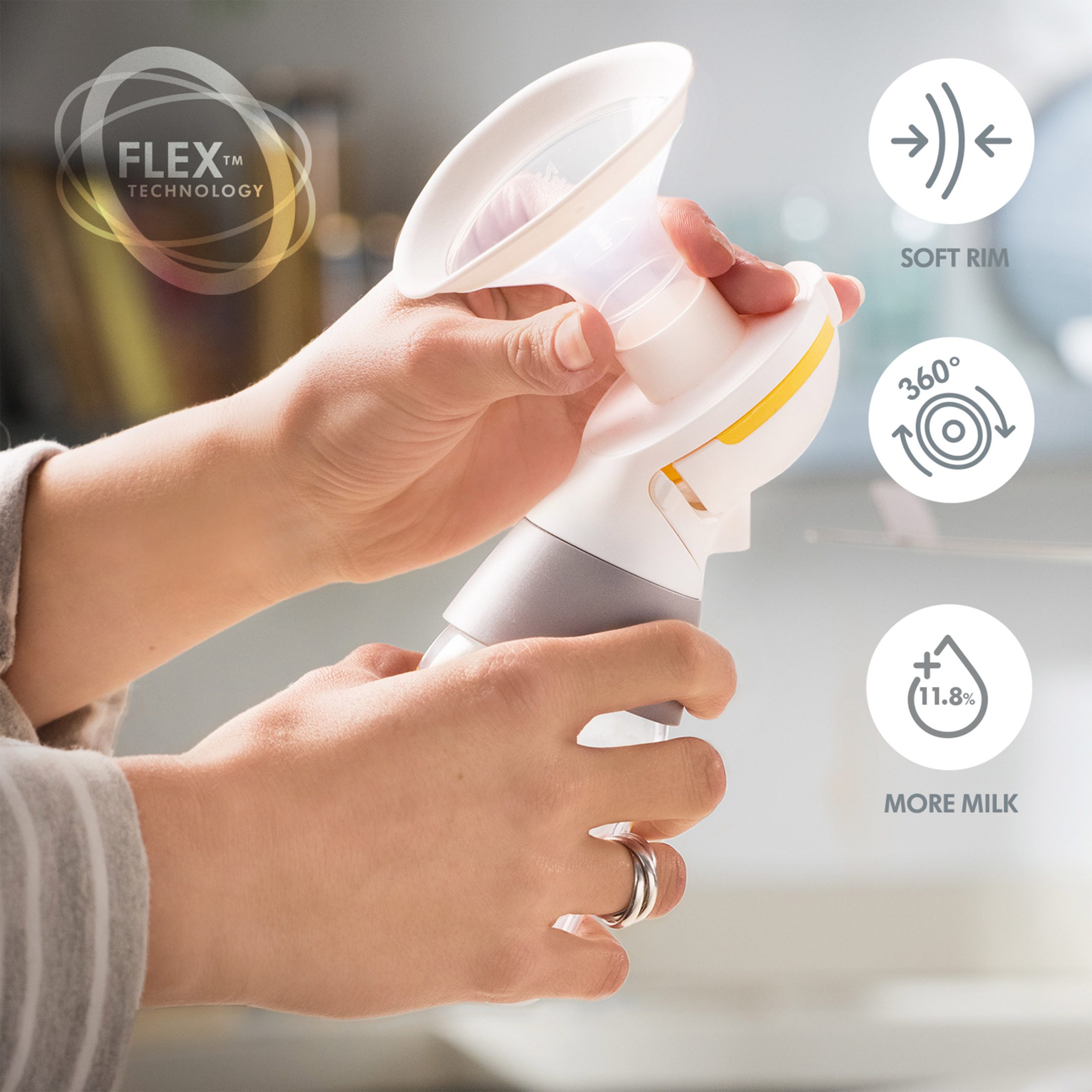 FLEX™
TECHNOLOGY

SOFT RIM

360°

+
11.8%

MORE MILK