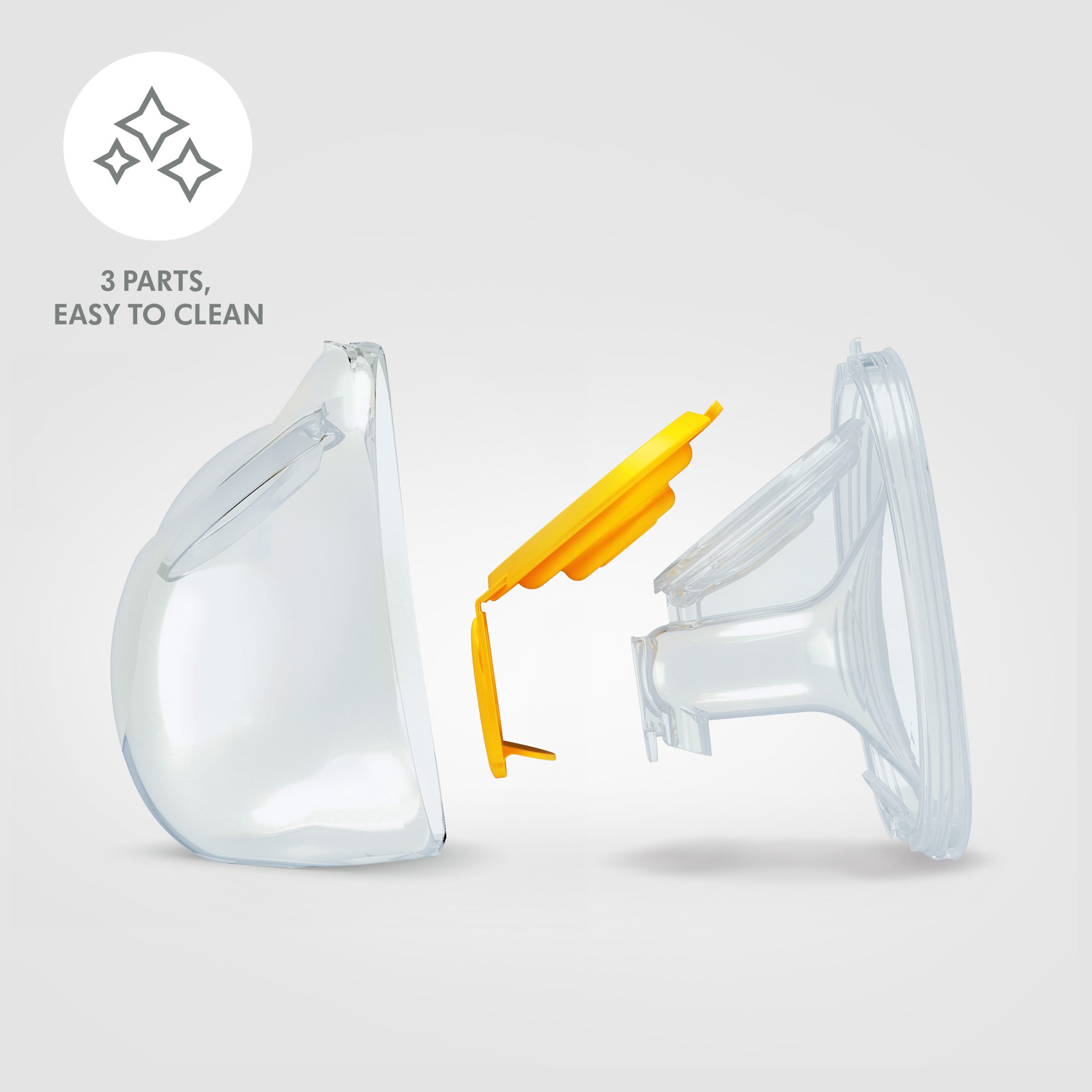 3 PARTS,
EASY TO CLEAN