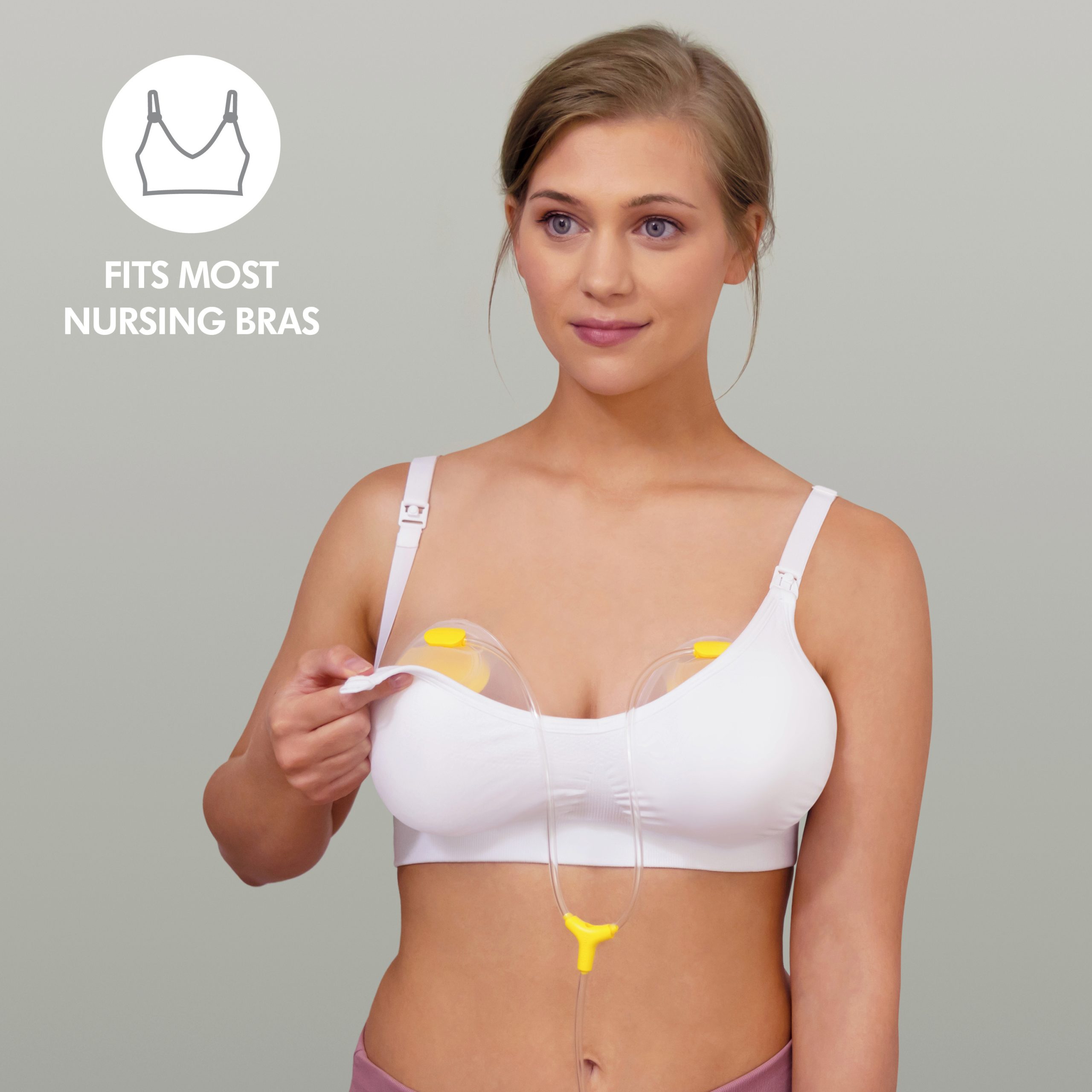 FITS MOST NURSING BRAS